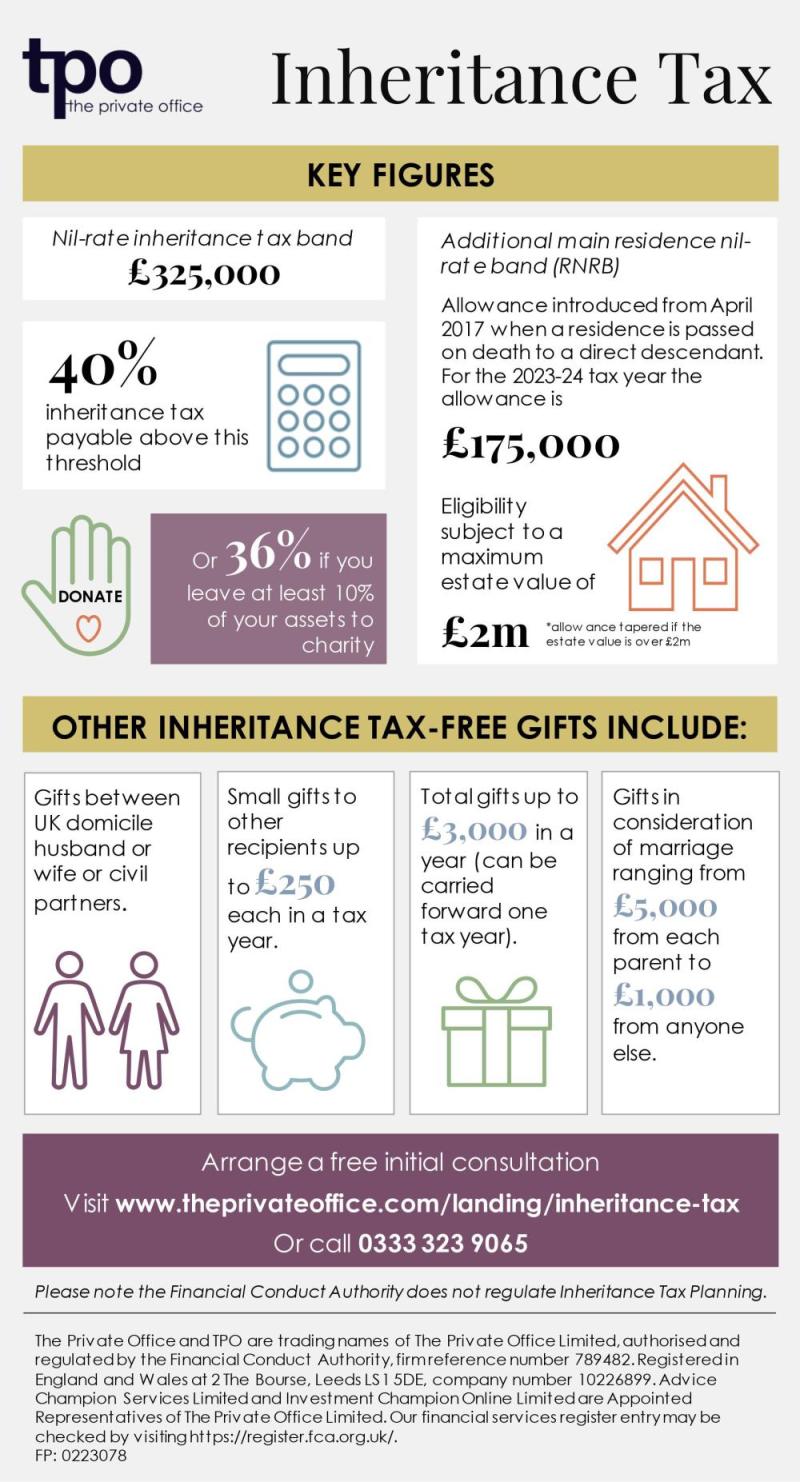 tpo
the private office

Inheritance Tax

KEY FIGURES

Nil-rate inheritance tax band
£325,000

40%
inheritance tax payable above this threshold

DONATE

Or 36% if you leave at least 10% of your assets to charity

Additional main residence nil-rate band (RNRB)

Allowance introduced from April 2017 when a residence is passed on death to a direct descendant. For the 2023-24 tax year the allowance is

£175,000

Eligibility subject to a maximum estate value of

£2m *allowance tapered if the estate value is over £2m

OTHER INHERITANCE TAX-FREE GIFTS INCLUDE:

Gifts between UK domicile husband or wife or civil partners.

Small gifts to other recipients up to £250 each in a tax year.

Total gifts up to £3,000 in a year (can be carried forward one tax year).

Gifts in consideration of marriage ranging from £5,000 from each parent to £1,000 from anyone else.

Arrange a free initial consultation
Visit www.theprivateoffice.com/landing/inheritance-tax
Or call 0333 323 9065

Please note the Financial Conduct Authority does not regulate Inheritance Tax Planning.

The Private Office and TPO are trading names of The Private Office Limited, authorised and regulated by the Financial Conduct Authority, firm reference number 789482. Registered in England and Wales at 2 The Bourse, Leeds LS1 5DE, company number 10226899. Advice Champion Services Limited and Investment Champion Online Limited are Appointed Representatives of The Private Office Limited. Our financial services register entry may be checked by visiting https://register.fca.org.uk/.
FP: 0223078